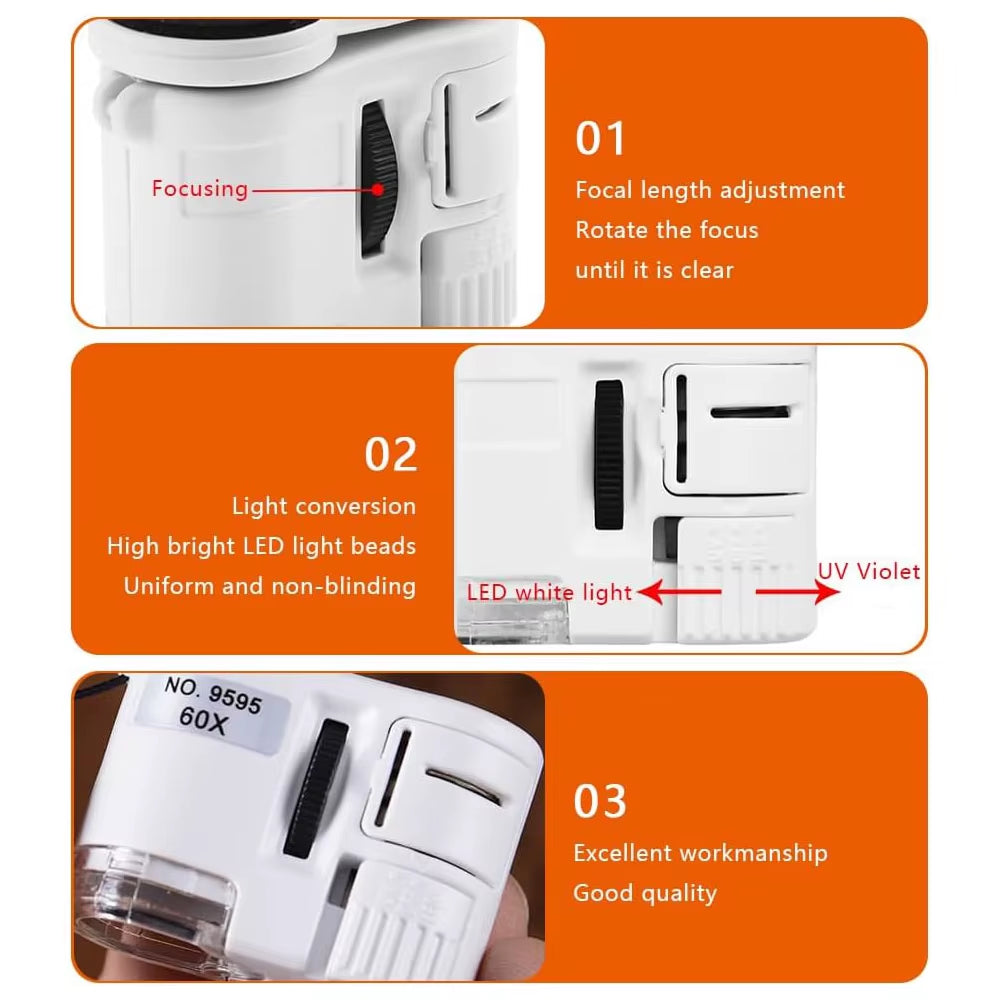 Focusing

01

Focal length adjustment
Rotate the focus
until it is clear

02

Light conversion
High bright LED light beads
Uniform and non-blinding

LED white light

UV Violet

NO. 9595
60X

03

Excellent workmanship
Good quality